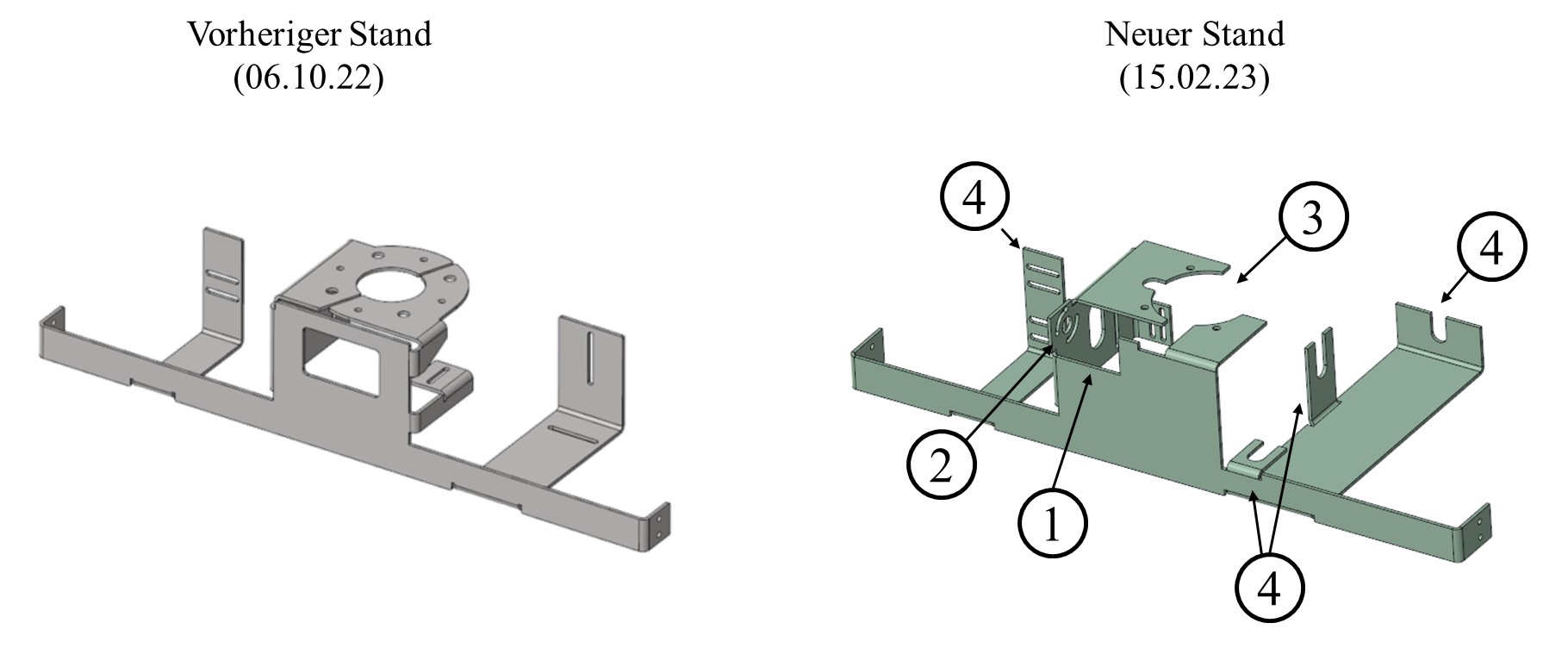 Vorheriger Stand
(06.10.22)

Neuer Stand
(15.02.23)

4
3
4
2
1
4