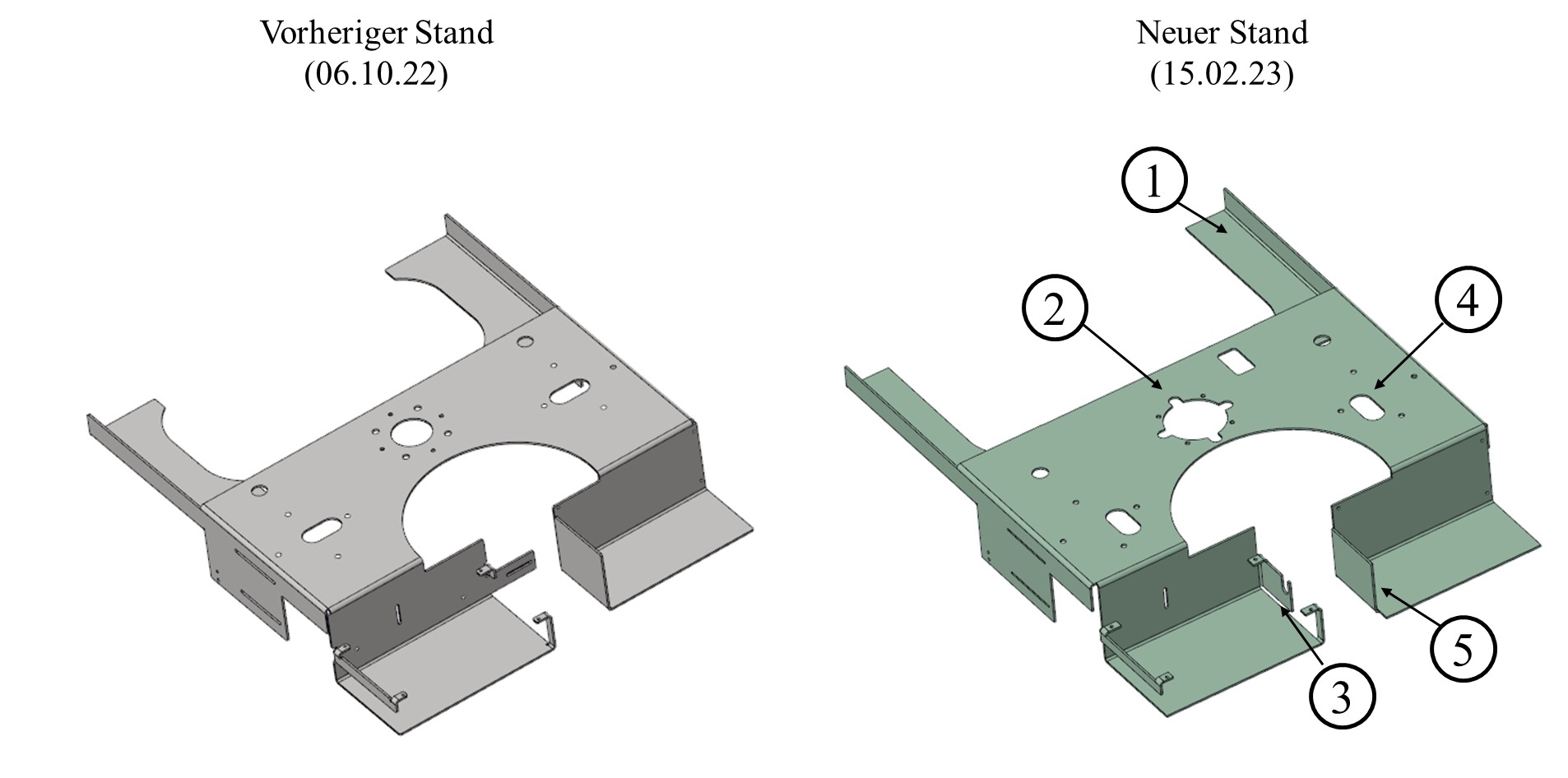 Vorheriger Stand
(06.10.22)

Neuer Stand
(15.02.23)

1

2

4

5

3