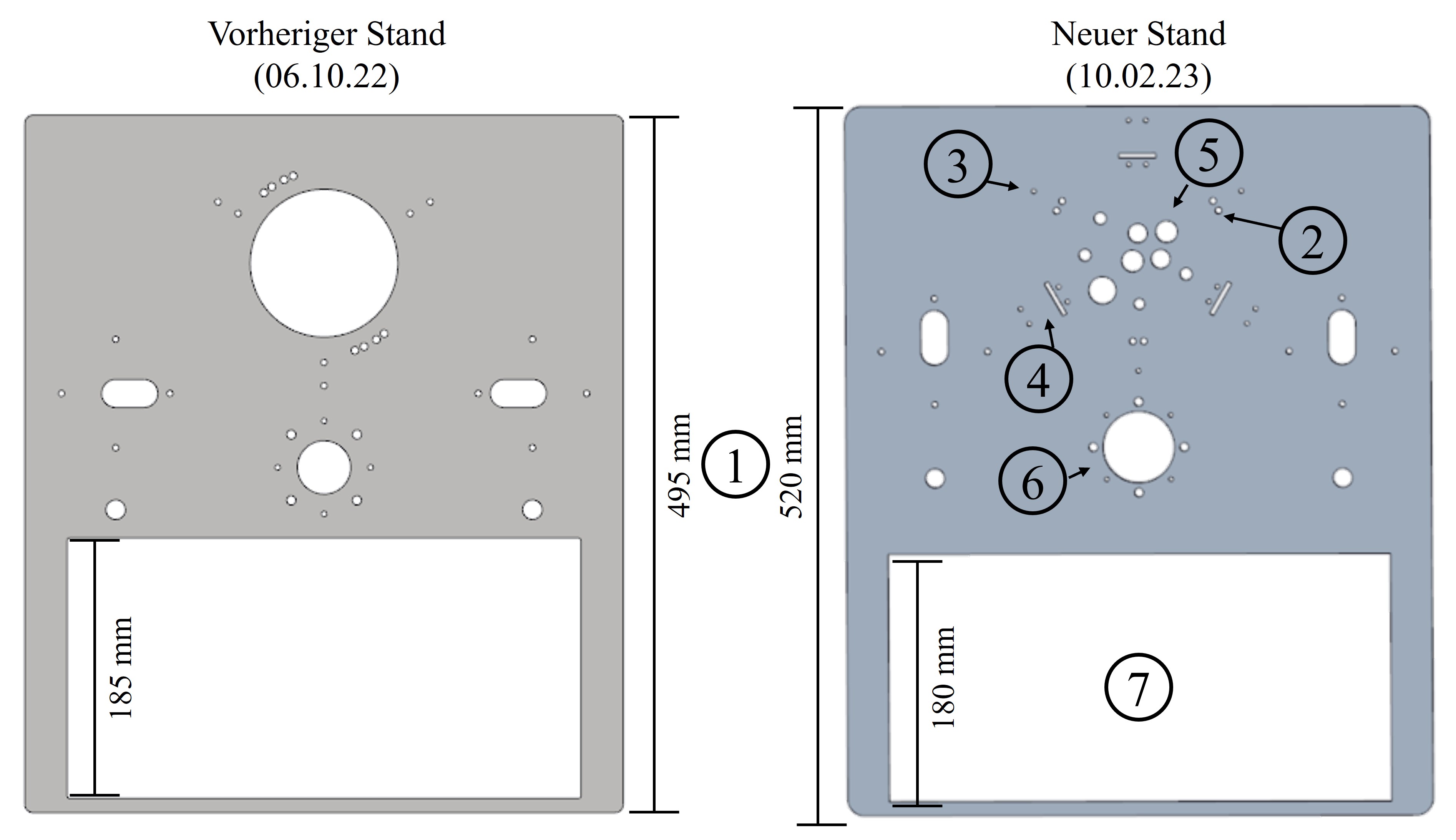 Vorheriger Stand
(06.10.22)

185 mm

495 mm

1

Neuer Stand
(10.02.23)

520 mm

3

5

2

4

6

180 mm

7