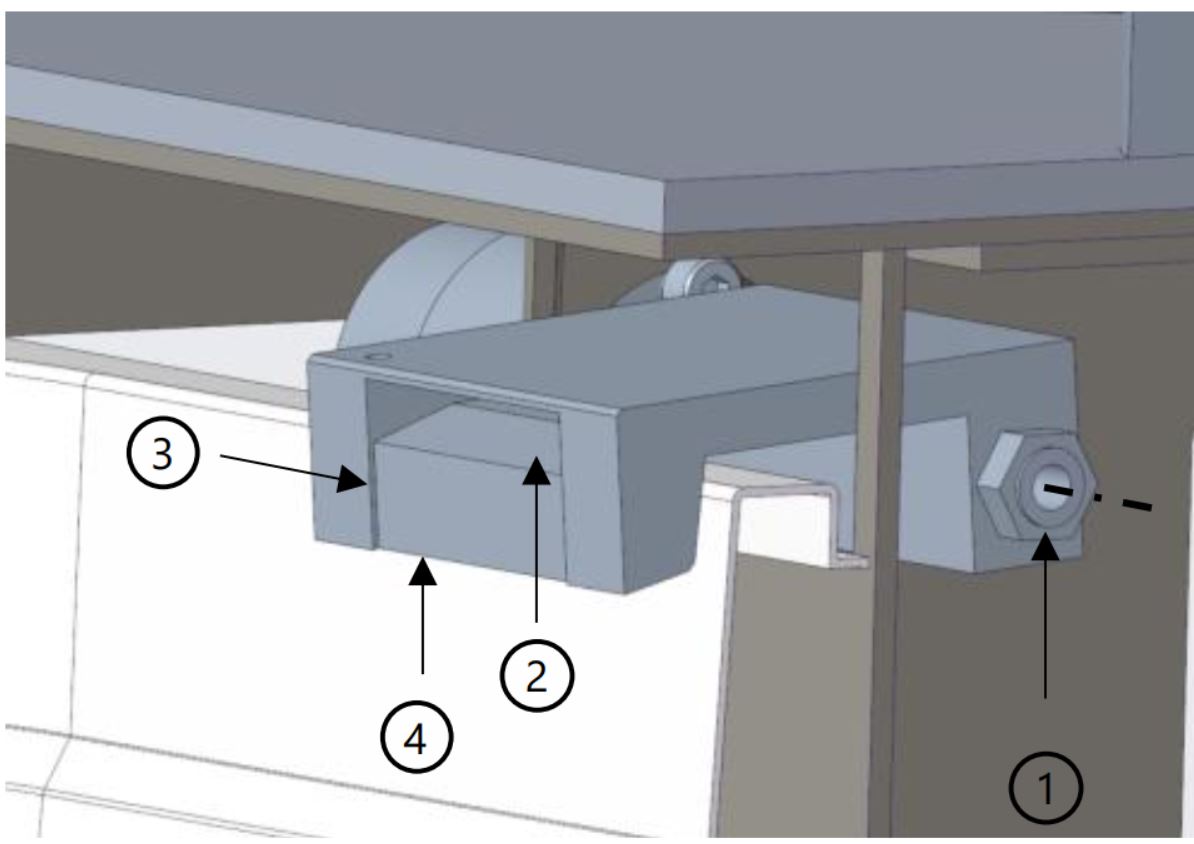 3
2
4
1